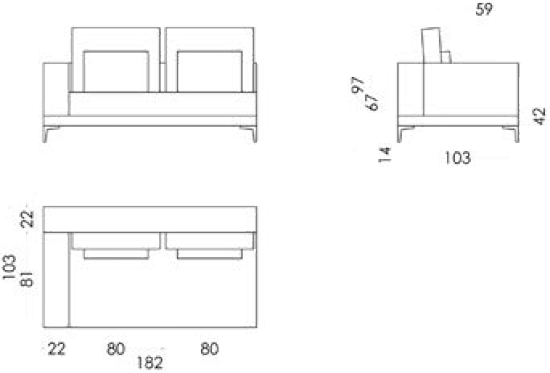 59

97
67

42

14

103

22

103
81

22 80 80
182